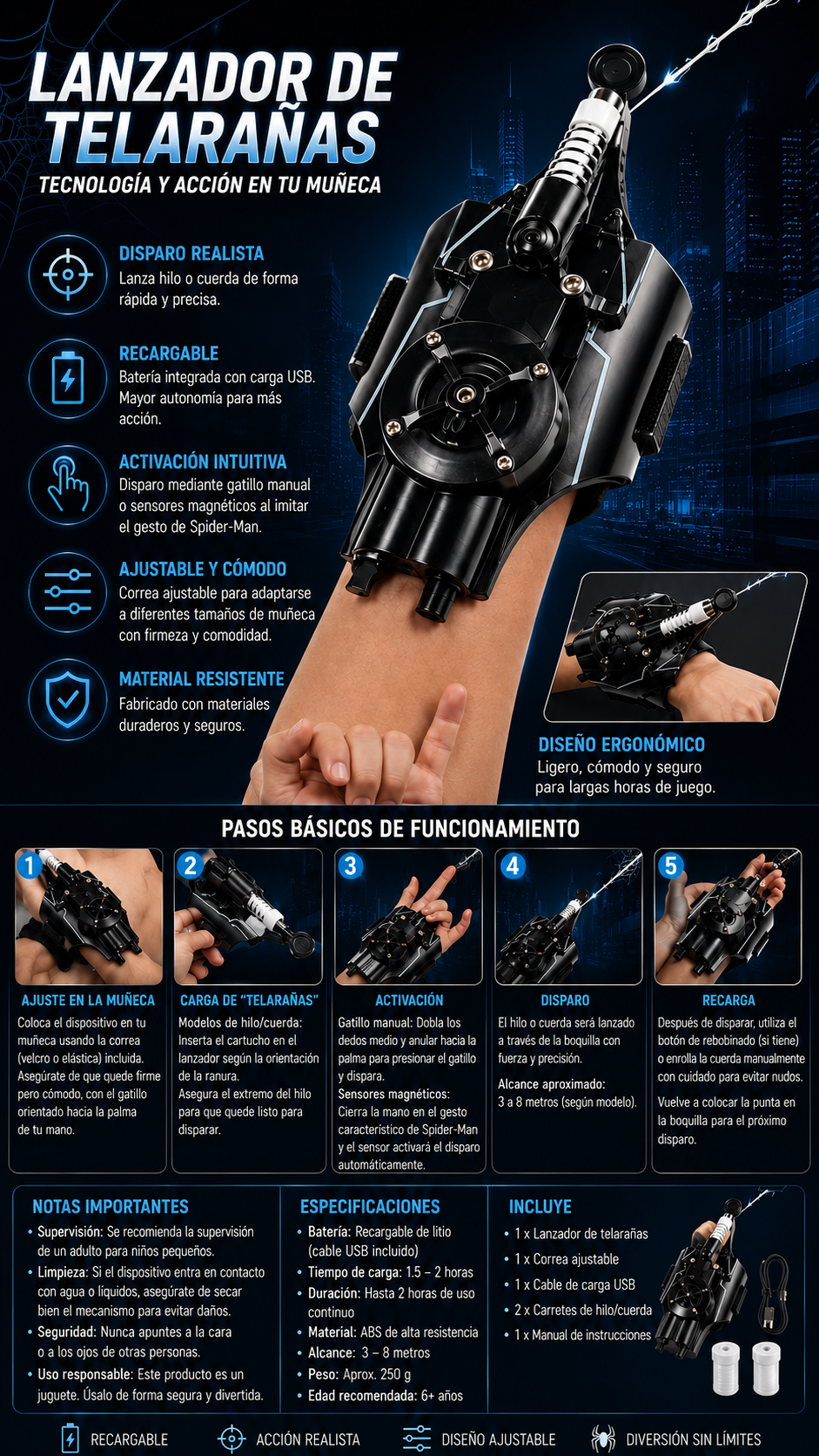 LANZADOR DE TELARAÑAS
TECNOLOGÍA Y ACCIÓN EN TU MUÑECA

DISPARO REALISTA
Lanza hilo o cuerda de forma rápida y precisa.

RECARGABLE
Batería integrada con carga USB. Mayor autonomía para más acción.

ACTIVACIÓN INTUITIVA
Disparo mediante gatillo manual o sensores magnéticos al imitar el gesto de Spider-Man.

AJUSTABLE Y CÓMODO
Correa ajustable para adaptarse a diferentes tamaños de muñeca con firmeza y comodidad.

MATERIAL RESISTENTE
Fabricado con materiales duraderos y seguros.

DISEÑO ERGONÓMICO
Ligero, cómodo y seguro para largas horas de juego.

PASOS BÁSICOS DE FUNCIONAMIENTO

1
AJUSTE EN LA MUÑECA
Coloca el dispositivo en tu muñeca usando la correa (velcro o elástica) incluida. Asegúrate de que quede firme pero cómodo, con el gatillo orientado hacia la palma de tu mano.

2
CARGA DE "TELARAÑAS"
Modelos de hilo/cuerda: Inserta el cartucho en el lanzador según la orientación de la ranura.
Asegura el extremo del hilo para que quede listo para disparar.

3
ACTIVACIÓN
Gatillo manual: Dobla los dedos medio y anular hacia la palma para presionar el gatillo y dispara.
Sensores magnéticos: Cierra la mano en el gesto característico de Spider-Man y el sensor activará el disparo automáticamente.

4
DISPARO
El hilo o cuerda será lanzado a través de la boquilla con fuerza y precisión.
Alcance aproximado: 3 a 8 metros (según modelo).

5
RECARGA
Después de disparar, utiliza el botón de rebobinado (si tiene) o enrolla la cuerda manualmente con cuidado para evitar nudos.
Vuelve a colocar la punta en la boquilla para el próximo disparo.

NOTAS IMPORTANTES
• Supervisión: Se recomienda la supervisión de un adulto para niños pequeños.
• Limpieza: Si el dispositivo entra en contacto con agua o líquidos, asegúrate de secar bien el mecanismo para evitar daños.
• Seguridad: Nunca apuntes a la cara o a los ojos de otras personas.
• Uso responsable: Este producto es un juguete. Úsalo de forma segura y divertida.

ESPECIFICACIONES
• Batería: Recargable de litio (cable USB incluido)
• Tiempo de carga: 1.5 – 2 horas
• Duración: Hasta 2 horas de uso continuo
• Material: ABS de alta resistencia
• Alcance: 3 – 8 metros
• Peso: Aprox. 250 g
• Edad recomendada: 6+ años

INCLUYE
• 1 x Lanzador de telarañas
• 1 x Correa ajustable
• 1 x Cable de carga USB
• 2 x Carretes de hilo/cuerda
• 1 x Manual de instrucciones

RECARGABLE ACCIÓN REALISTA DISEÑO AJUSTABLE DIVERSIÓN SIN LÍMITES